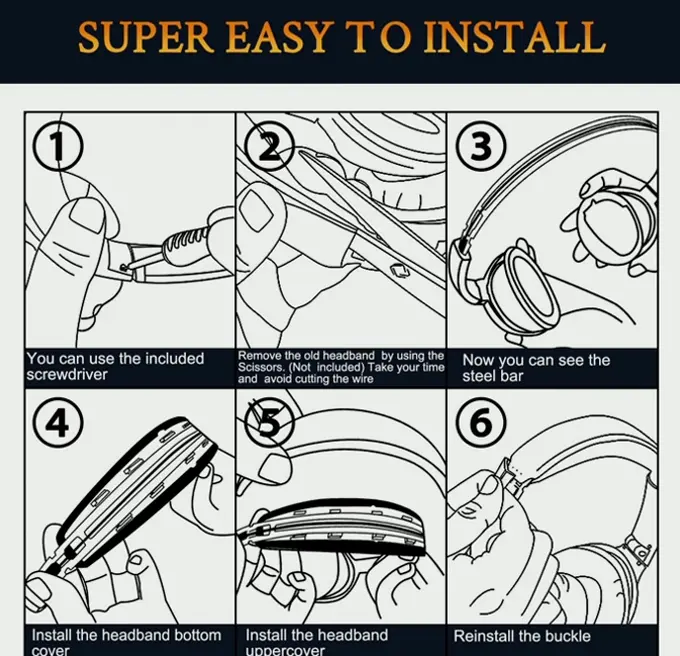 SUPER EASY TO INSTALL

1
You can use the included screwdriver

2
Remove the old headband by using the Scissors. (Not included) Take your time and avoid cutting the wire

3
Now you can see the steel bar

4
Install the headband bottom cover

5
Install the headband uppercover

6
Reinstall the buckle