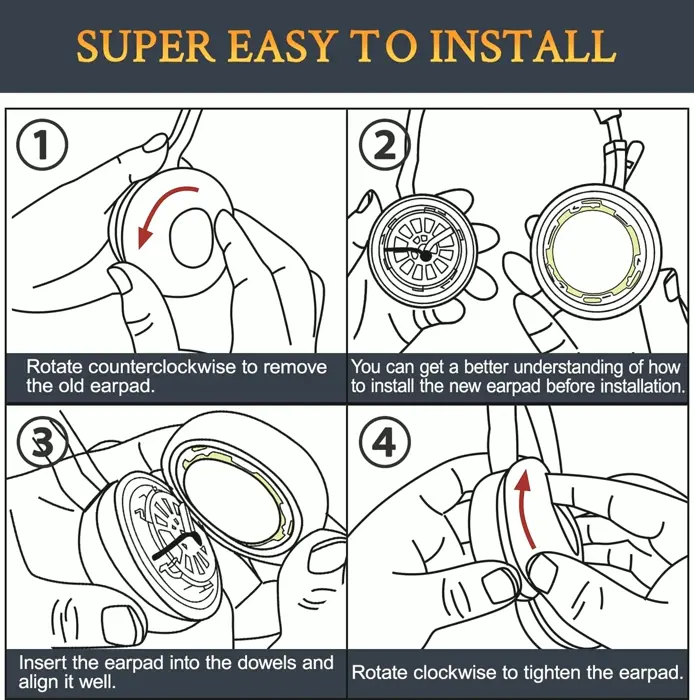 SUPER EASY TO INSTALL

1

Rotate counterclockwise to remove the old earpad.

2

You can get a better understanding of how to install the new earpad before installation.

3

Insert the earpad into the dowels and align it well.

4

Rotate clockwise to tighten the earpad.