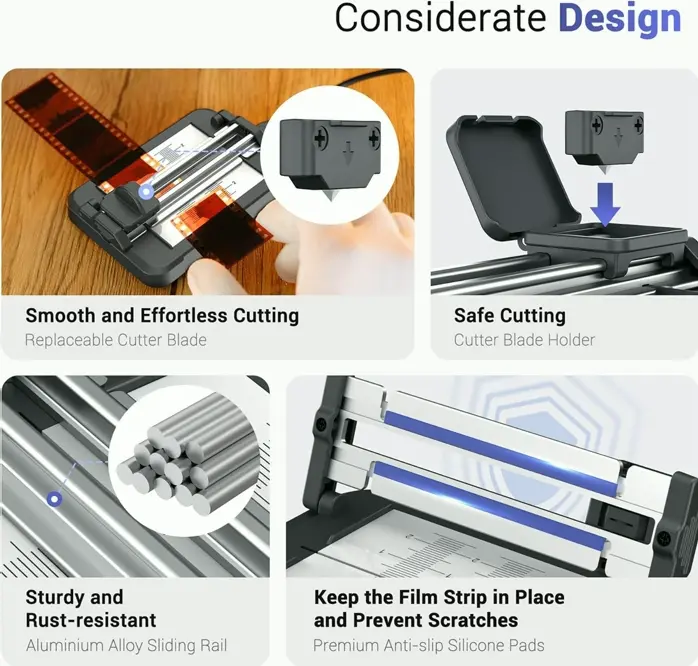 Considerate Design

Smooth and Effortless Cutting
Replaceable Cutter Blade

Safe Cutting
Cutter Blade Holder

Sturdy and Rust-resistant
Aluminium Alloy Sliding Rail

Keep the Film Strip in Place and Prevent Scratches
Premium Anti-slip Silicone Pads